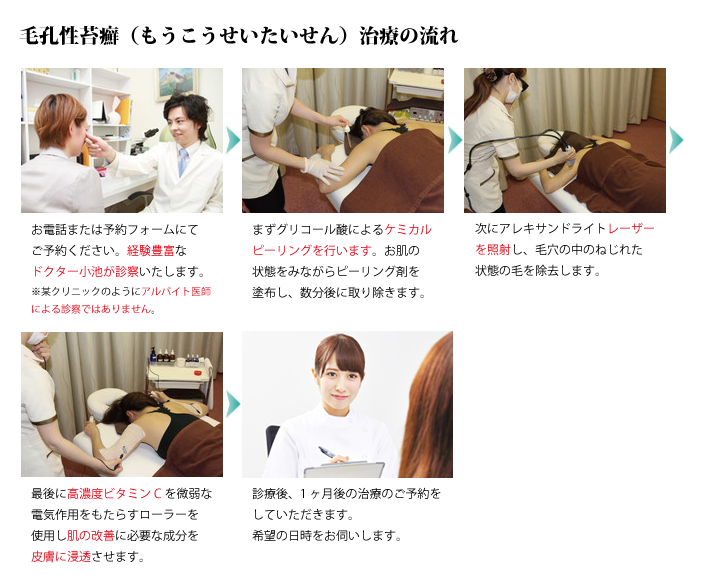 毛孔性苔癬（もうこうせいたいせん）治療の流れ

お電話または予約フォームにてご予約ください。経験豊富なドクター小池が診察いたします。
※某クリニックのようにアルバイト医師による診察ではありません。

まずグリコール酸によるケミカルピーリングを行います。お肌の状態をみながらピーリング剤を塗布し、数分後に取り除きます。

次にアレキサンドライトレーザーを照射し、毛穴の中のねじれた状態の毛を除去します。

最後に高濃度ビタミンＣを微弱な電気作用をもたらすローラーを使用し肌の改善に必要な成分を皮膚に浸透させます。

診療後、１ヶ月後の治療のご予約をしていただきます。
希望の日時をお伺いします。